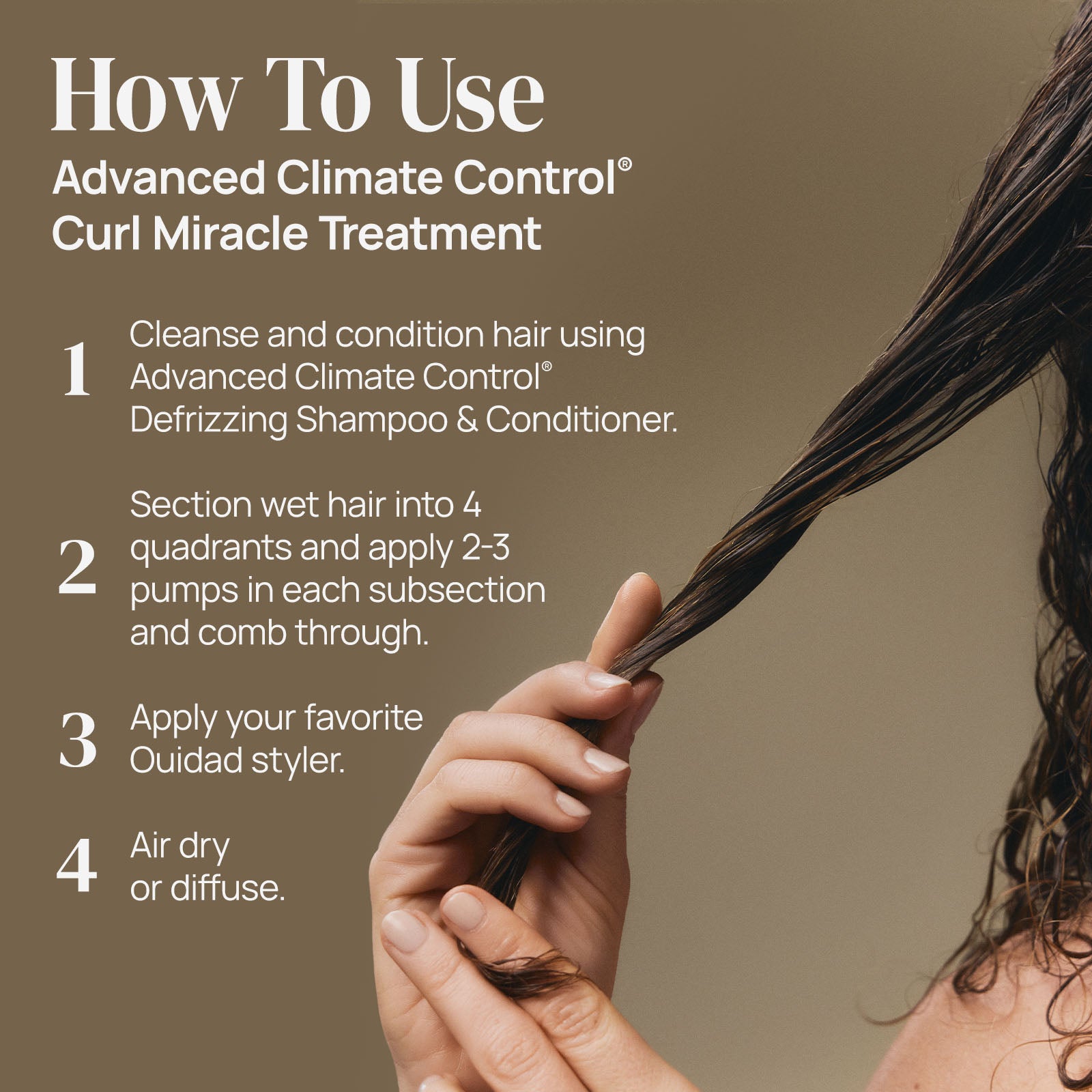 How To Use
Advanced Climate Control®
Curl Miracle Treatment

1 Cleanse and condition hair using Advanced Climate Control® Defrizzing Shampoo & Conditioner.

2 Section wet hair into 4 quadrants and apply 2-3 pumps in each subsection and comb through.

3 Apply your favorite Ouidad styler.

4 Air dry or diffuse.